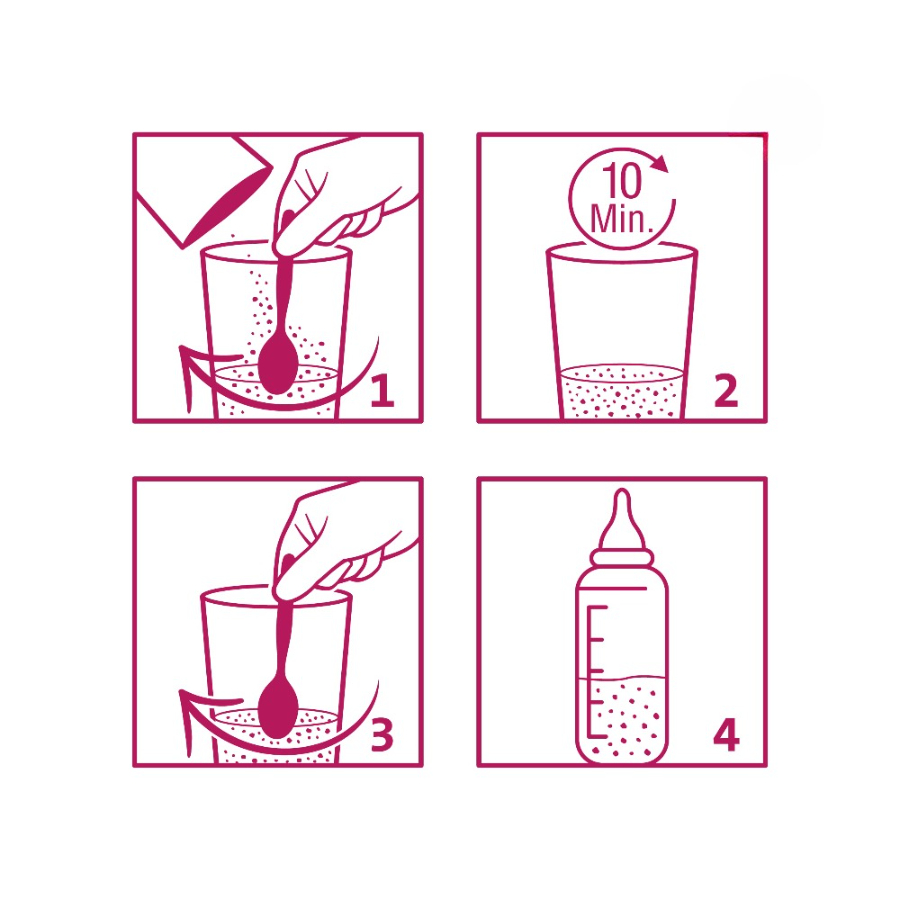 1

10 Min.

2

3

4